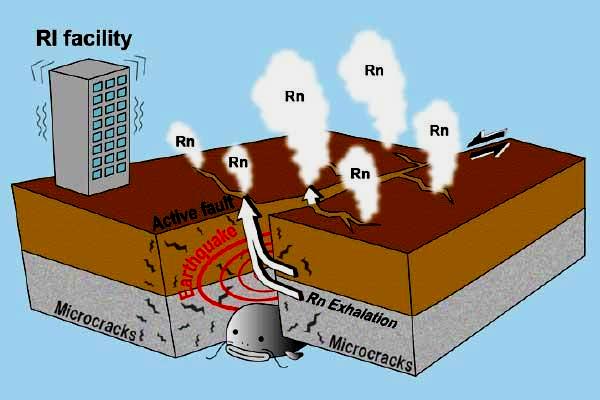 RI facility

Rn

Rn

Rn

Rn

Rn

Rn

Active fault

Earthquake

Rn Exhalation

Microcracks

Microcracks